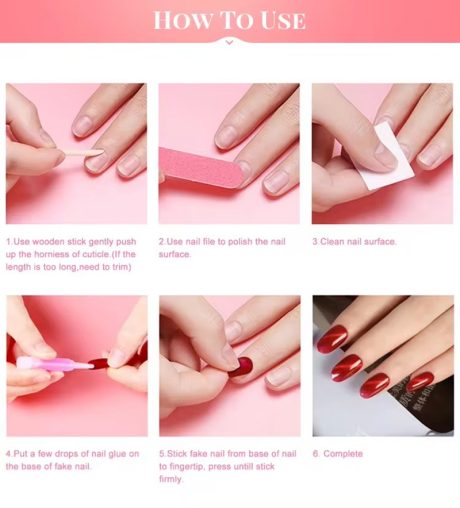 HOW TO USE

1.Use wooden stick gently push up the horniess of cuticle.(If the length is too long,need to trim)

2.Use nail file to polish the nail surface.

3.Clean nail surface.

4.Put a few drops of nail glue on the base of fake nail.

5.Stick fake nail from base of nail to fingertip, press untill stick firmly.

6. Complete