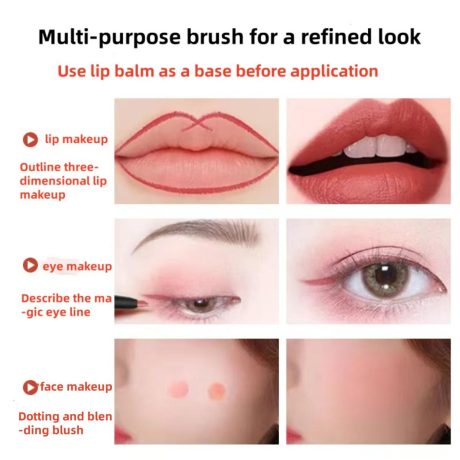 Multi-purpose brush for a refined look

Use lip balm as a base before application

lip makeup

Outline three-dimensional lip makeup

eye makeup

Describe the ma -gic eye line

face makeup

Dotting and blen -ding blush