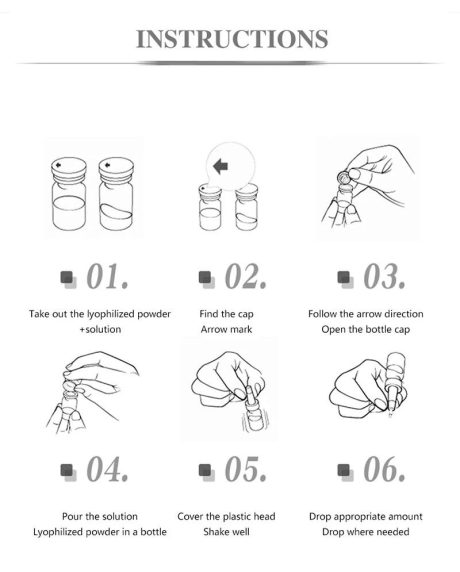 INSTRUCTIONS

01.

Take out the lyophilized powder +solution

02.

Find the cap Arrow mark

03.

Follow the arrow direction Open the bottle cap

04.

Pour the solution Lyophilized powder in a bottle

05.

Cover the plastic head Shake well

06.

Drop appropriate amount Drop where needed